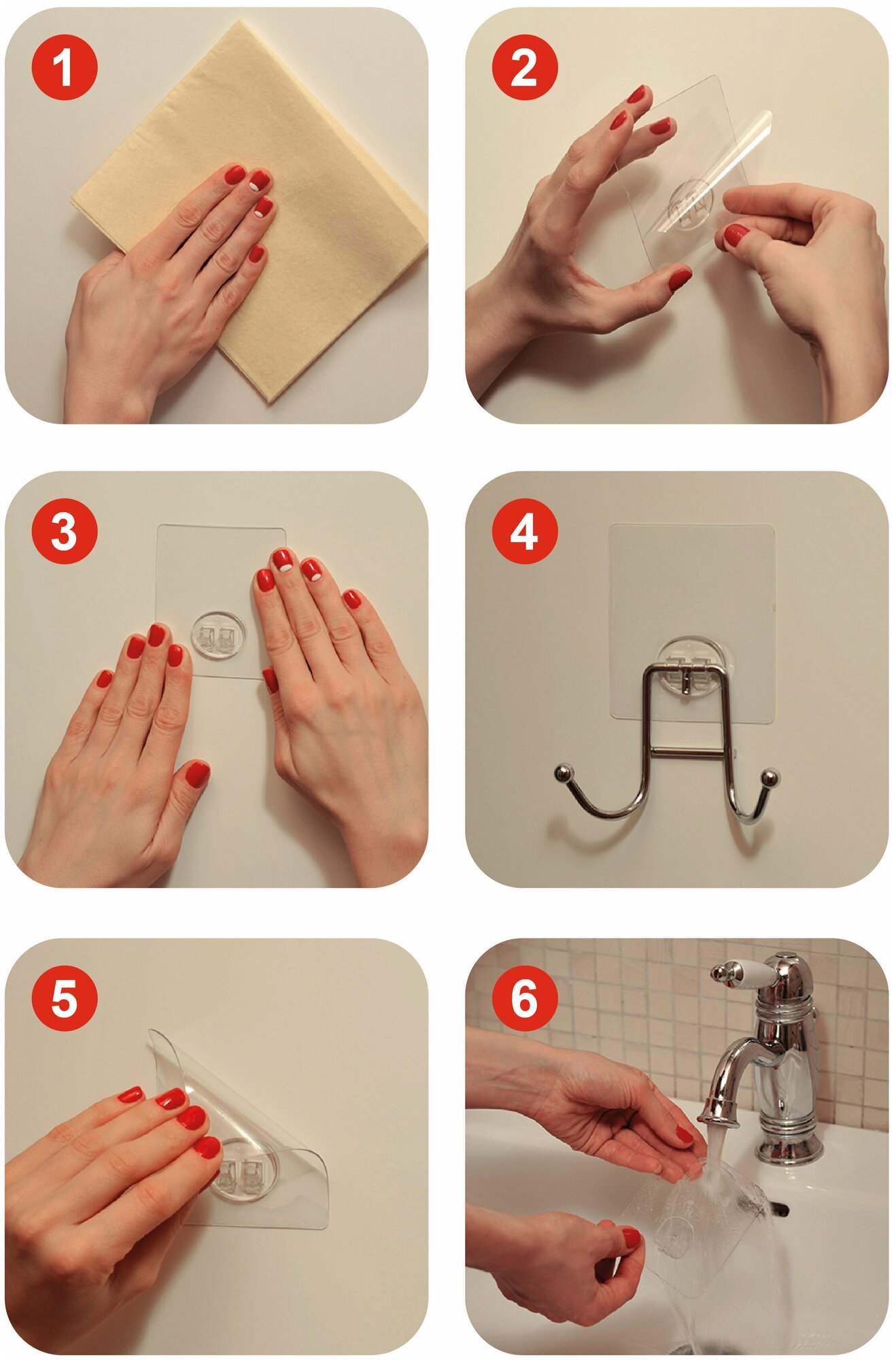 1

2

3

4

5

6