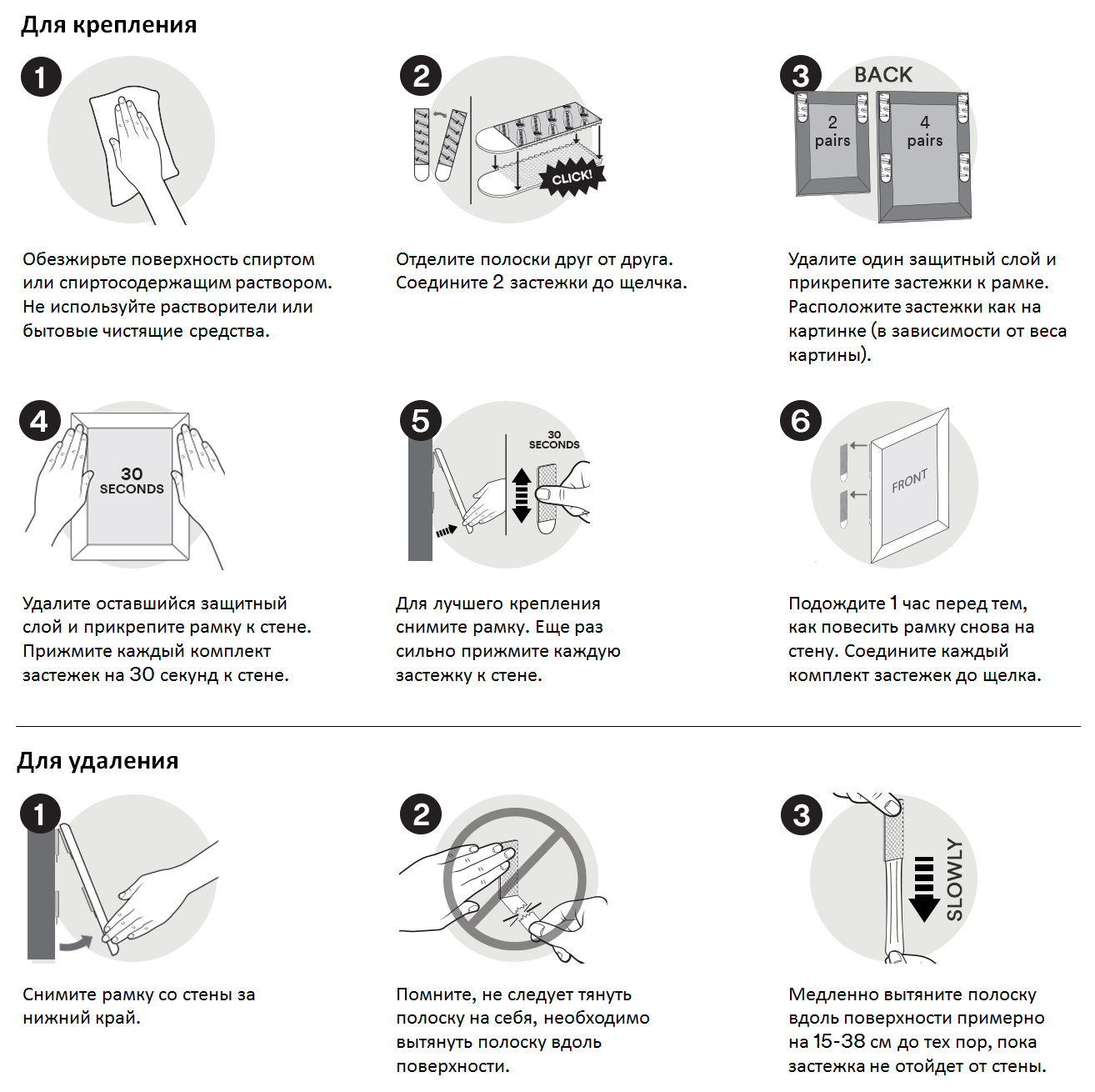 Для крепления

1

Обезжирьте поверхность спиртом или спиртосодержащим раствором. Не используйте растворители или бытовые чистящие средства.

2

CLICK!

Отделите полоски друг от друга. Соедините 2 застежки до щелчка.

3

BACK

2 pairs

4 pairs

Удалите один защитный слой и прикрепите застежки к рамке. Расположите застежки как на картинке (в зависимости от веса картины).

4

30 SECONDS

Удалите оставшийся защитный слой и прикрепите рамку к стене. Прижмите каждый комплект застежек на 30 секунд к стене.

5

30 SECONDS

Для лучшего крепления снимите рамку. Еще раз сильно прижмите каждую застежку к стене.

6

FRONT

Подождите 1 час перед тем, как повесить рамку снова на стену. Соедините каждый комплект застежек до щелка.

Для удаления

1

Снимите рамку со стены за нижний край.

2

Помните, не следует тянуть полоску на себя, необходимо вытянуть полоску вдоль поверхности.

3

SLOWLY

Медленно вытяните полоску вдоль поверхности примерно на 15-38 см до тех пор, пока застежка не отойдет от стены.