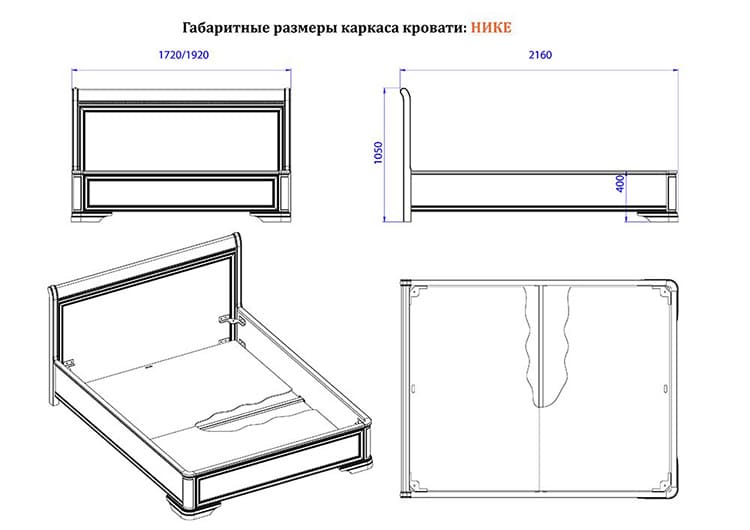 Габаритные размеры каркаса кровати: НИКЕ

1720/1920

2160

1050

400