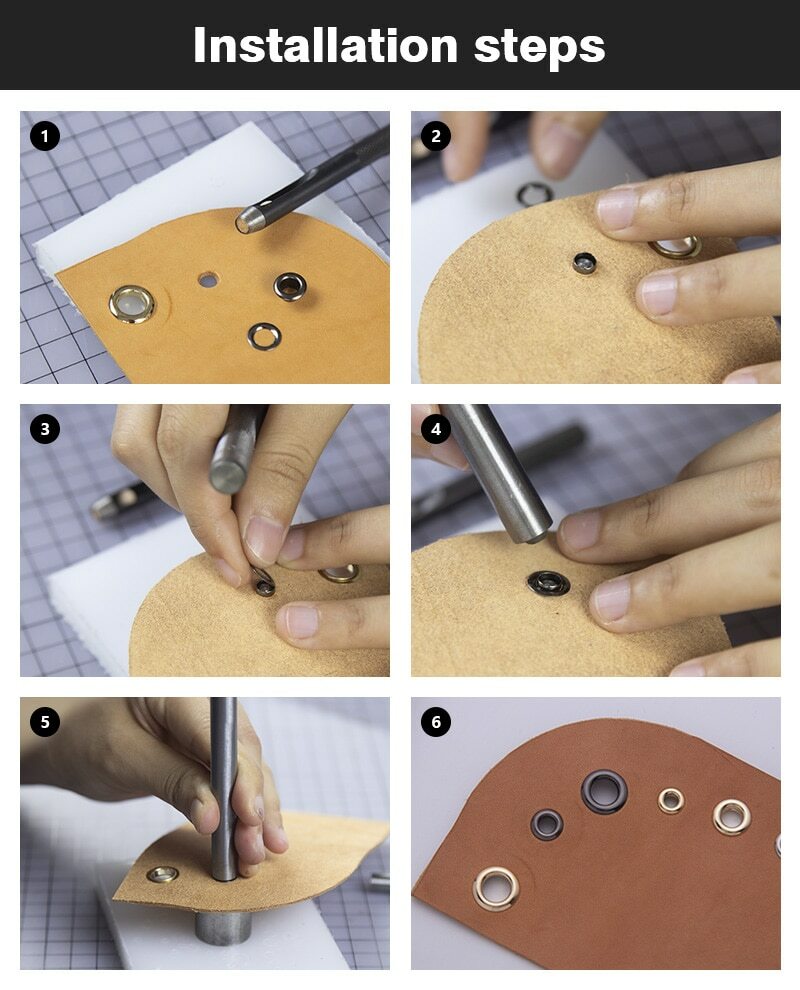 Installation steps

1

2

3

4

5

6