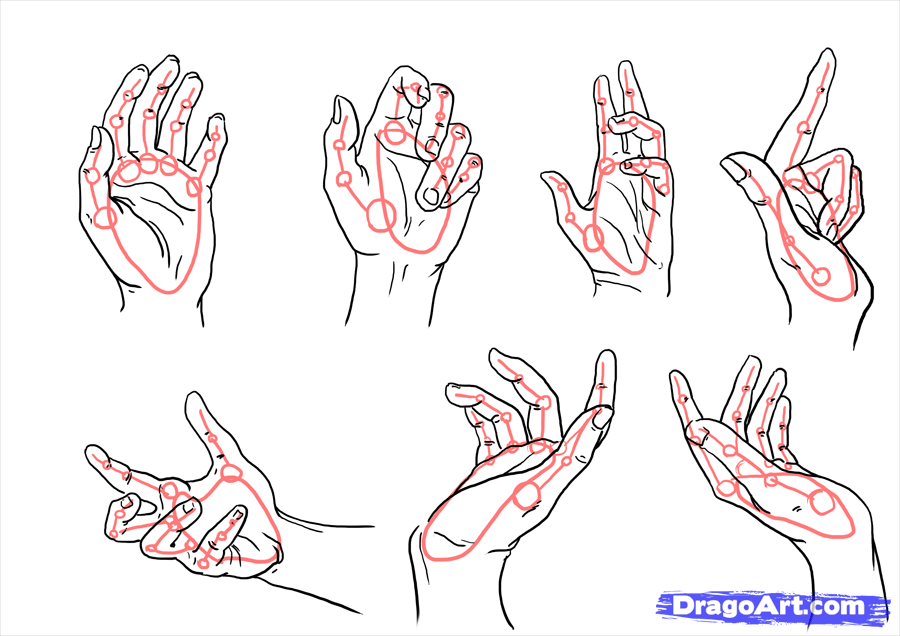 DragoArt.com