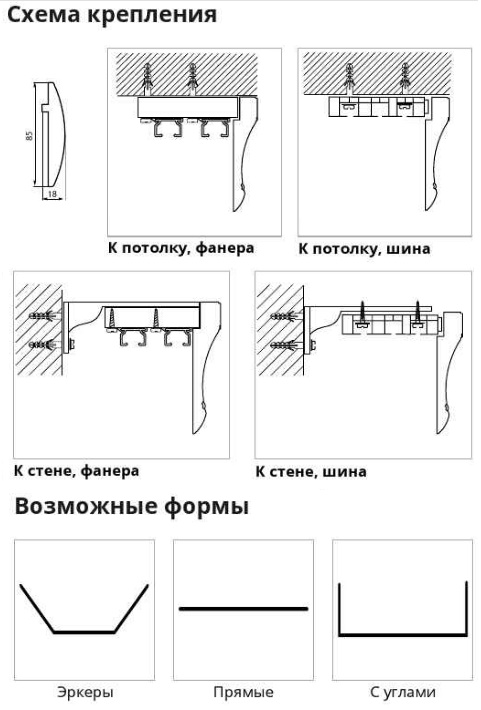 Схема крепления

85

18

К потолку, фанера

К потолку, шина

К стене, фанера

К стене, шина

Возможные формы

Эркеры

Прямые

С углами