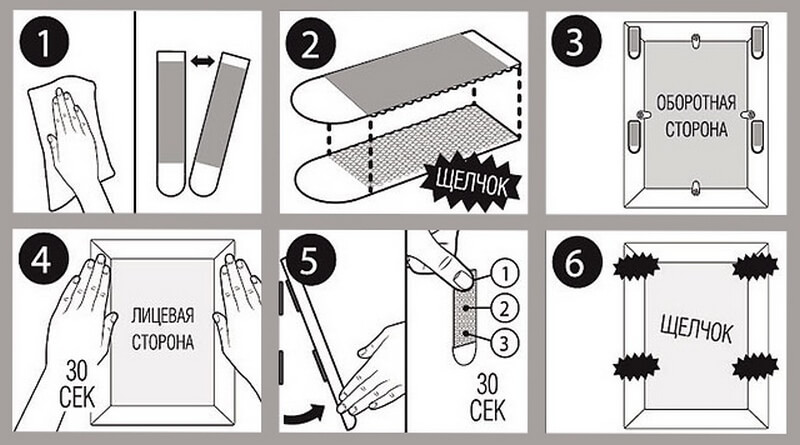 1

2

ЩЕЛЧОК

3

ОБОРОТНАЯ СТОРОНА

4

ЛИЦЕВАЯ СТОРОНА

30 СЕК

5

1

2

3

30 СЕК

6

ЩЕЛЧОК