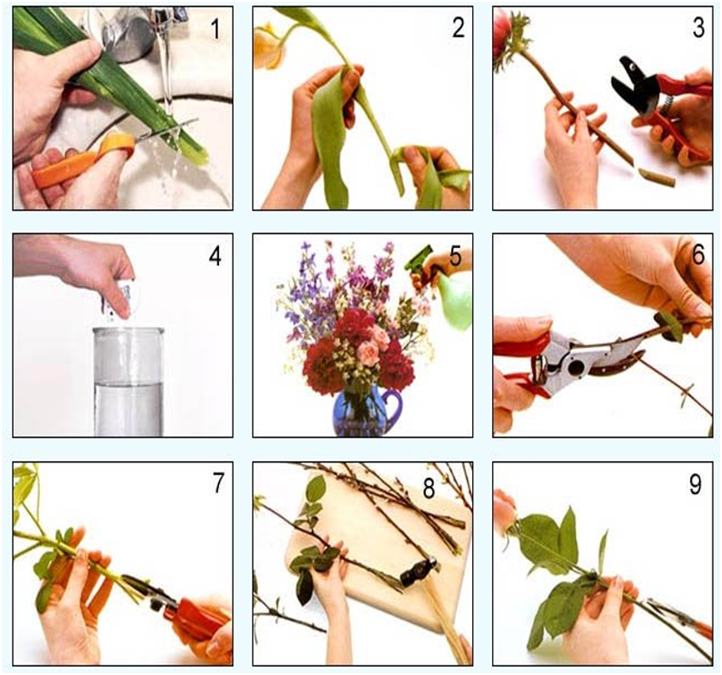 1
2
3
4
5
6
7
8
9