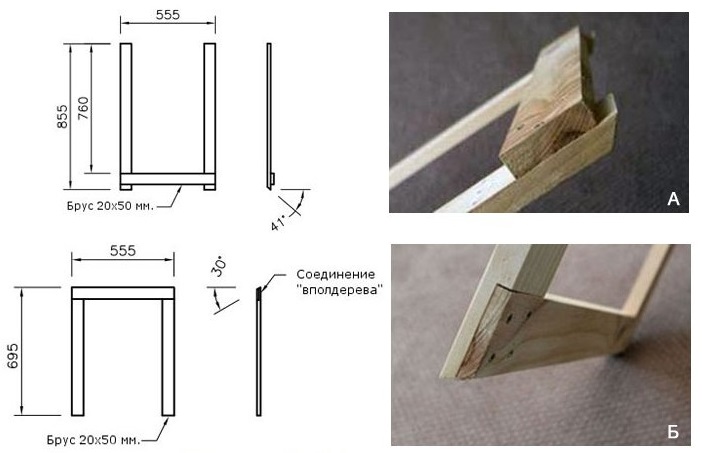 555

855

760

Брус 20х50 мм.

41°

А

555

30°

Соединение "вполдерева"

695

Брус 20х50 мм.

Б