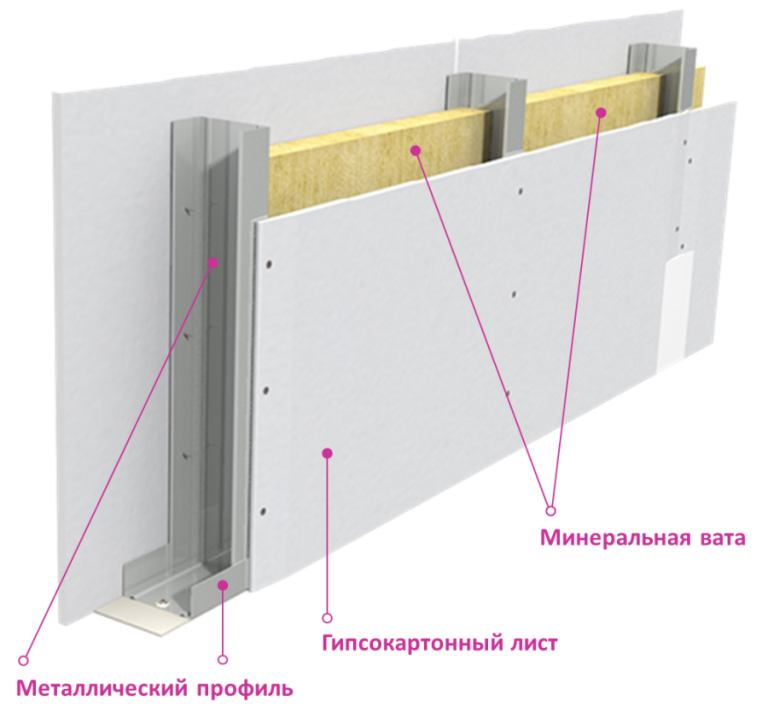 Минеральная вата

Гипсокартонный лист

Металлический профиль