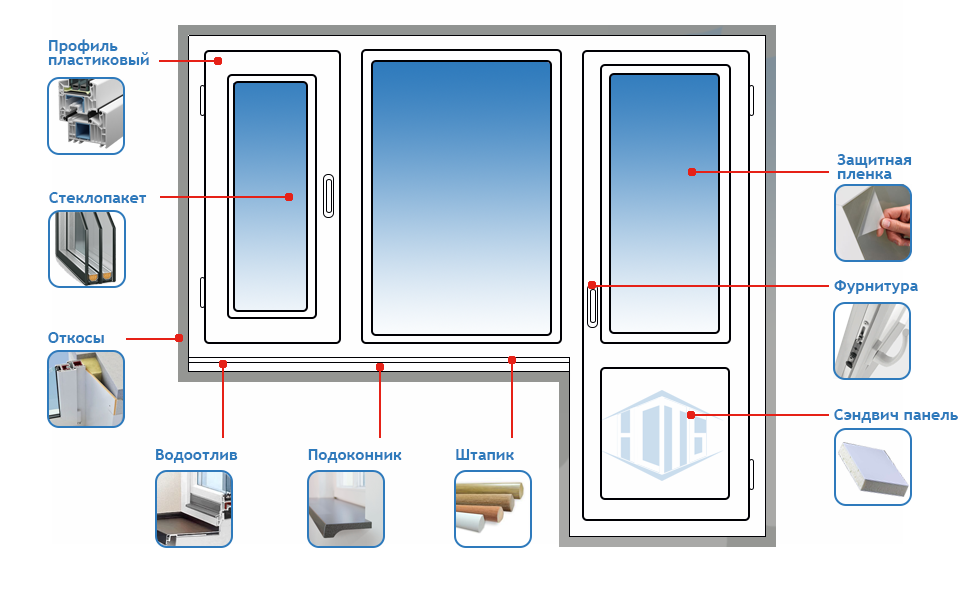 Профиль пластиковый

Стеклопакет

Откосы

Водоотлив

Подоконник

Штапик

Защитная пленка

Фурнитура

Сэндвич панель