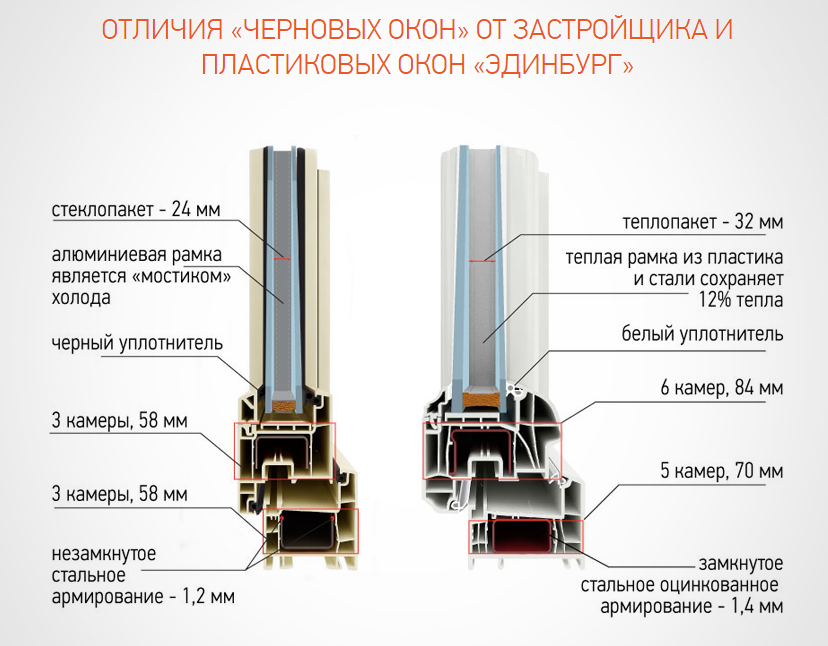 ОТЛИЧИЯ «ЧЕРНОВЫХ ОКОН» ОТ ЗАСТРОЙЩИКА И ПЛАСТИКОВЫХ ОКОН «ЭДИНБУРГ»

стеклопакет - 24 мм

алюминиевая рамка является «мостиком» холода

черный уплотнитель

3 камеры, 58 мм

3 камеры, 58 мм

незамкнутое стальное армирование - 1,2 мм

теплопакет - 32 мм

теплая рамка из пластика и стали сохраняет 12% тепла

белый уплотнитель

6 камер, 84 мм

5 камер, 70 мм

замкнутое стальное оцинкованное армирование - 1,4 мм