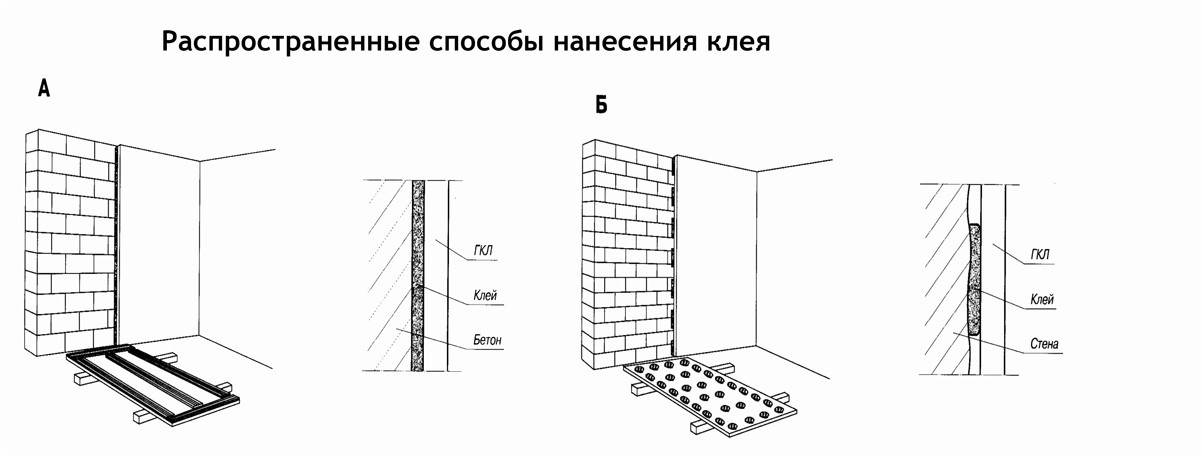 Распространенные способы нанесения клея

А

ГКЛ

Клей

Бетон

Б

ГКЛ

Клей

Стена