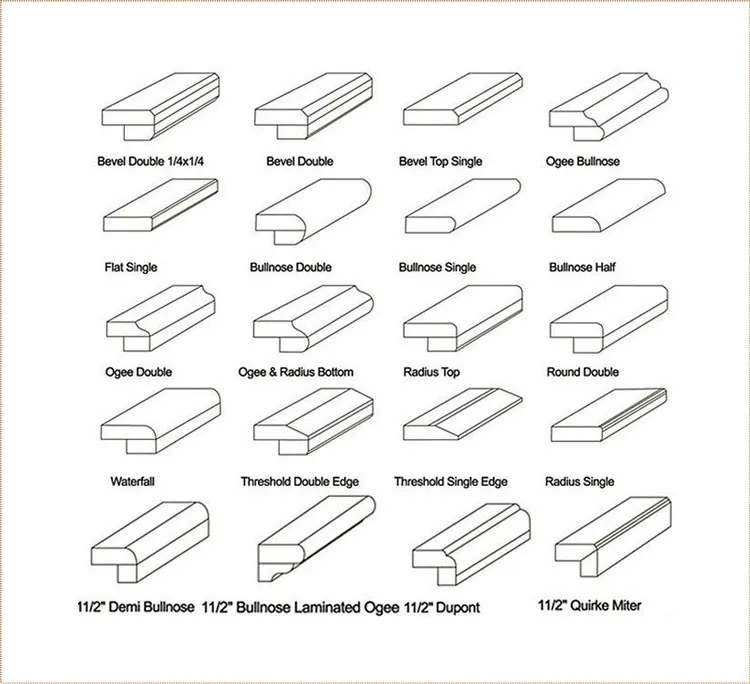 Bevel Double 1/4x1/4
Bevel Double
Bevel Top Single
Ogee Bullnose

Flat Single
Bullnose Double
Bullnose Single
Bullnose Half

Ogee Double
Ogee & Radius Bottom
Radius Top
Round Double

Waterfall
Threshold Double Edge
Threshold Single Edge
Radius Single

11/2" Demi Bullnose
11/2" Bullnose Laminated Ogee
11/2" Dupont
11/2" Quirke Miter