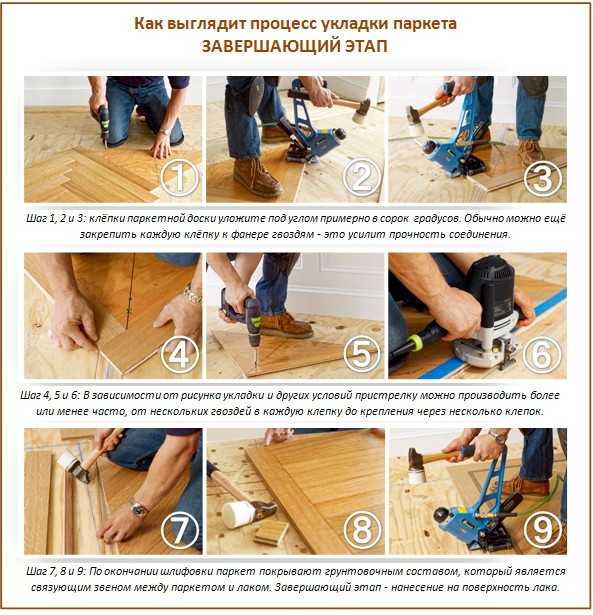 Как выглядит процесс укладки паркета
ЗАВЕРШАЮЩИЙ ЭТАП

1

2

3

Шаг 1, 2 и 3: клёпки паркетной доски уложите под углом примерно в сорок градусов. Обычно можно ещё закрепить каждую клёпку к фанере гвоздям - это усилит прочность соединения.

4

5

6

Шаг 4, 5 и 6: В зависимости от рисунка укладки и других условий пристрелку можно производить более или менее часто, от нескольких гвоздей в каждую клепку до крепления через несколько клепок.

7

8

9

Шаг 7, 8 и 9: По окончании шлифовки паркет покрывают грунтовочным составом, который является связующим звеном между паркетом и лаком. Завершающий этап - нанесение на поверхность лака.