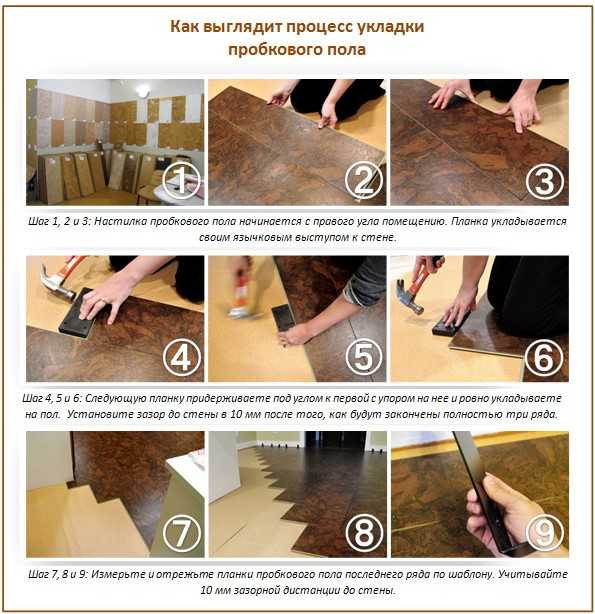 Как выглядит процесс укладки пробкового пола

1

2

3

Шаг 1, 2 и 3: Настилка пробкового пола начинается с правого угла помещению. Планка укладывается своим язычковым выступом к стене.

4

5

6

Шаг 4, 5 и 6: Следующую планку придерживаете под углом к первой с упором на нее и ровно укладываете на пол. Установите зазор до стены в 10 мм после того, как будут закончены полностью три ряда.

7

8

9

Шаг 7, 8 и 9: Измерьте и отрежьте планки пробкового пола последнего ряда по шаблону. Учитывайте 10 мм зазорной дистанции до стены.