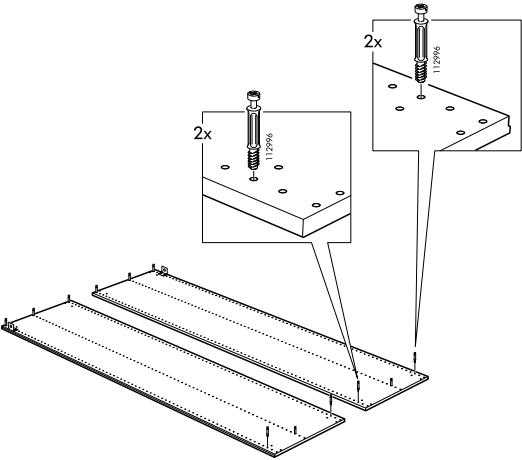 2x
112996
2x
112996