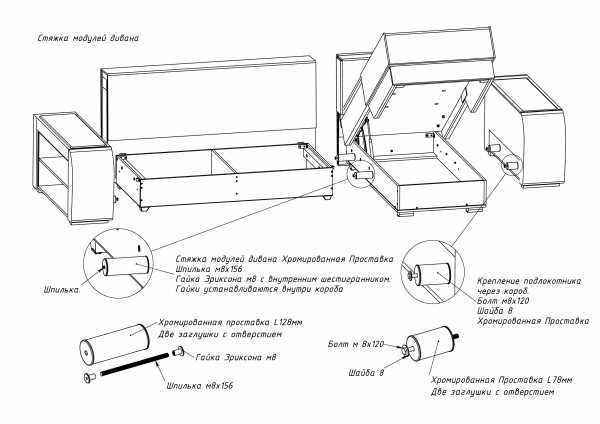 Стяжка модулей дивана

Стяжка модулей дивана Хромированная Проставка
Шпилька м8х156
Гайка Эриксона м8 с внутренним шестигранником.
Гайки устанавливаются внутри короба

Шпилька.

Крепление подлокотника через короб.
Болт м8х120
Шайба 8
Хромированная Проставка

Хромированная проставка L128мм
Две заглушки с отверстием

Гайка Эриксона м8

Шпилька м8х156

Болт м 8х120

Шайба 8

Хромированная Проставка L78мм
Две заглушки с отверстием