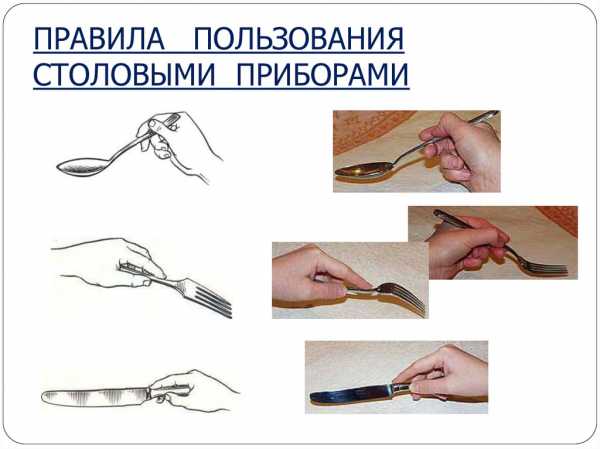 ПРАВИЛА ПОЛЬЗОВАНИЯ СТОЛОВЫМИ ПРИБОРАМИ