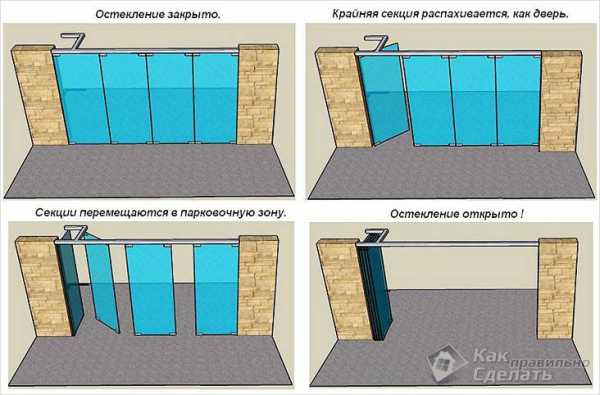 Остекление закрыто.

Крайняя секция распахивается, как дверь.

Секции перемещаются в парковочную зону.

Остекление открыто !

Как правильно Сделать