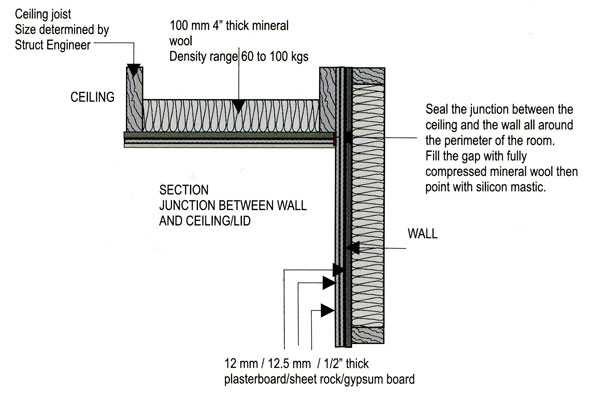 Ceiling joist
Size determined by
Struct Engineer

100 mm 4" thick mineral wool
Density range 60 to 100 kgs

CEILING

Seal the junction between the ceiling and the wall all around the perimeter of the room.
Fill the gap with fully compressed mineral wool then point with silicon mastic.

SECTION
JUNCTION BETWEEN WALL AND CEILING/LID

WALL

12 mm / 12.5 mm / 1/2" thick
plasterboard/sheet rock/gypsum board