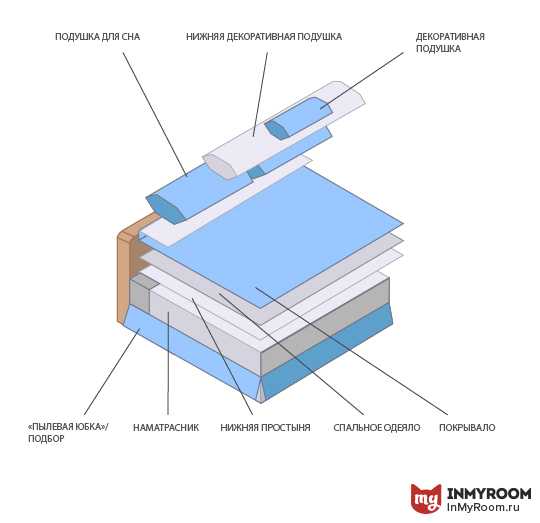 ПОДУШКА ДЛЯ СНА

НИЖНЯЯ ДЕКОРАТИВНАЯ ПОДУШКА

ДЕКОРАТИВНАЯ ПОДУШКА

«ПЫЛЕВАЯ ЮБКА»/ ПОДБОР

НАМАТРАСНИК

НИЖНЯЯ ПРОСТЫНЯ

СПАЛЬНОЕ ОДЕЯЛО

ПОКРЫВАЛО

my INMYROOM
InMyRoom.ru