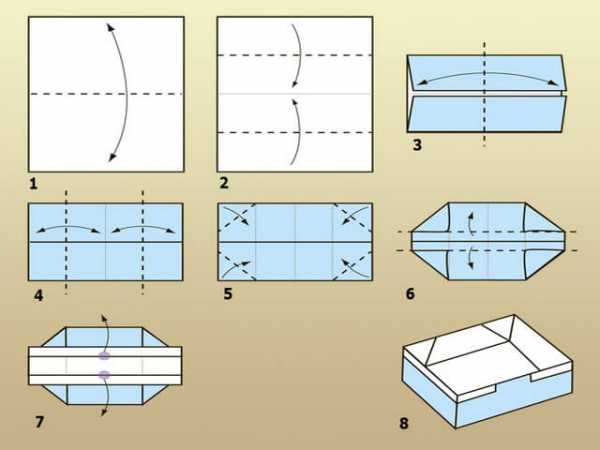 1
2
3
4
5
6
7
8