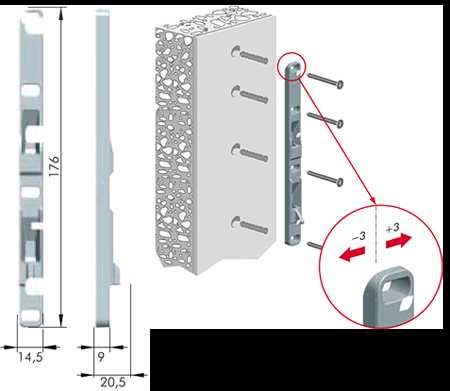 176

14,5

9

20,5

−3

+3