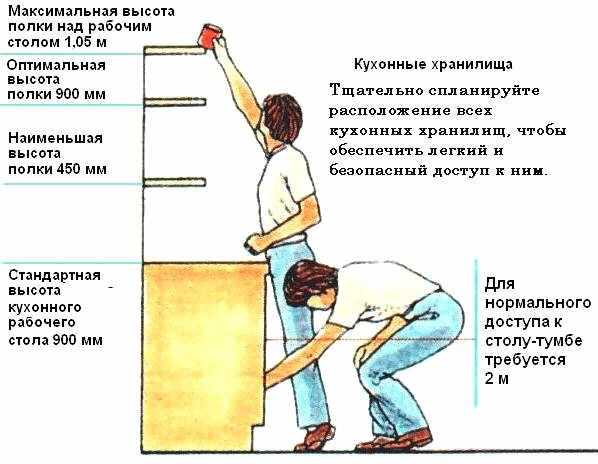 Максимальная высота полки над рабочим столом 1,05 м

Оптимальная высота полки 900 мм

Наименьшая высота полки 450 мм

Стандартная высота кухонного рабочего стола 900 мм

Кухонные хранилища

Тщательно спланируйте расположение всех кухонных хранилищ, чтобы обеспечить легкий и безопасный доступ к ним.

Для нормального доступа к столу-тумбе требуется 2 м