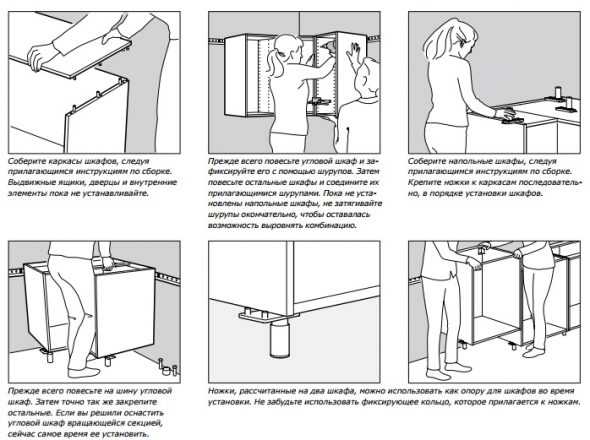 Соберите каркасы шкафов, следуя прилагающимся инструкциям по сборке. Выдвижные ящики, дверцы и внутренние элементы пока не устанавливайте.

Прежде всего повесьте угловой шкаф и зафиксируйте его с помощью шурупов. Затем повесьте остальные шкафы и соедините их прилагающимися шурупами. Пока не установлены напольные шкафы, не затягивайте шурупы окончательно, чтобы оставалась возможность выровнять комбинацию.

Соберите напольные шкафы, следуя прилагающимся инструкциям по сборке. Крепите ножки к каркасам последовательно, в порядке установки шкафов.

Прежде всего повесьте на шину угловой шкаф. Затем точно так же закрепите остальные. Если вы решили оснастить угловой шкаф вращающейся секцией, сейчас самое время ее установить.

Ножки, рассчитанные на два шкафа, можно использовать как опору для шкафов во время установки. Не забудьте использовать фиксирующее кольцо, которое прилагается к ножкам.