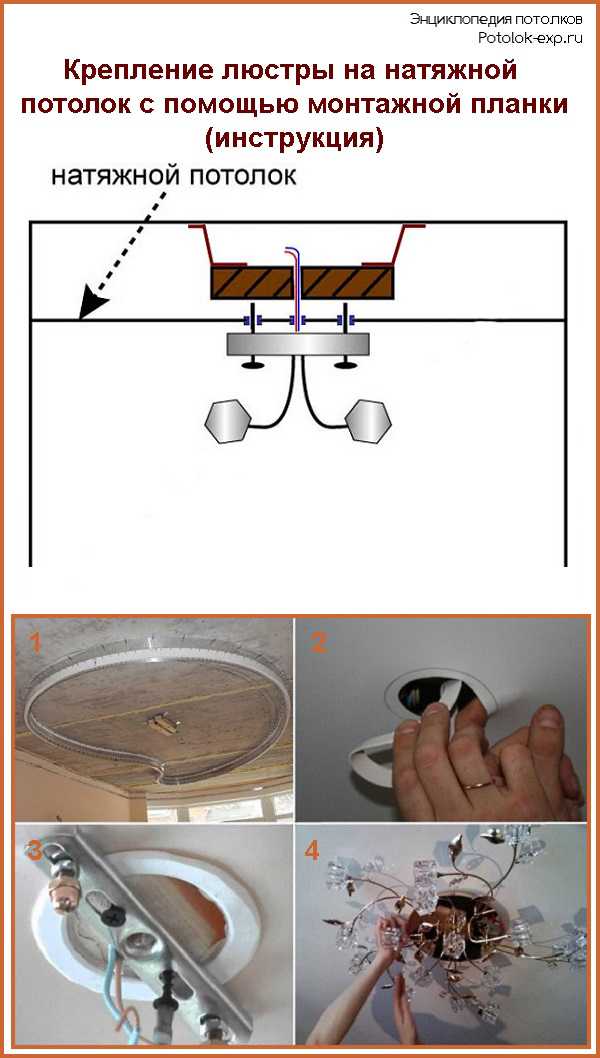 Энциклопедия потолков
Potolok-exp.ru

Крепление люстры на натяжной потолок с помощью монтажной планки (инструкция)

натяжной потолок

1

2

3

4