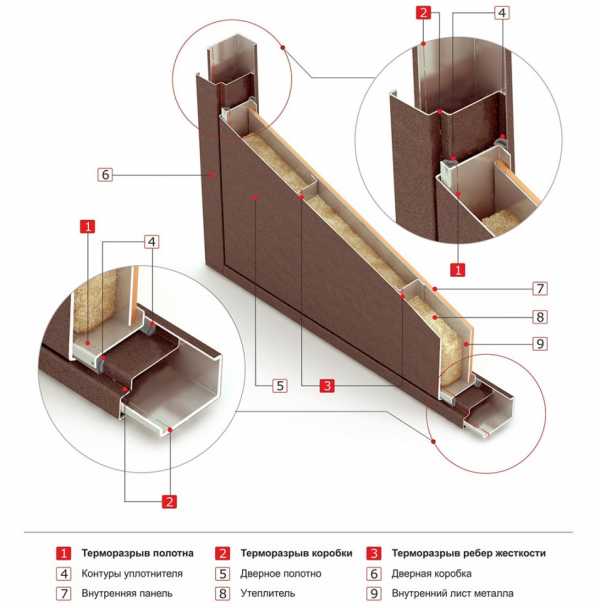 2
4
6
1
4
1
7
8
9
5
3
2

1 Терморазрыв полотна
2 Терморазрыв коробки
3 Терморазрыв ребер жесткости
4 Контуры уплотнителя
5 Дверное полотно
6 Дверная коробка
7 Внутренняя панель
8 Утеплитель
9 Внутренний лист металла