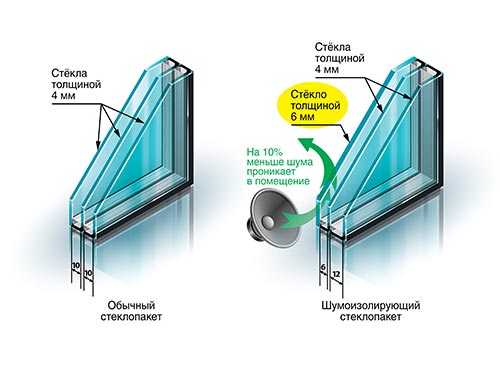 Стёкла толщиной 4 мм

10
10

Обычный стеклопакет

Стёкла толщиной 4 мм

Стёкло толщиной 6 мм

На 10% меньше шума проникает в помещение

6
12

Шумоизолирующий стеклопакет