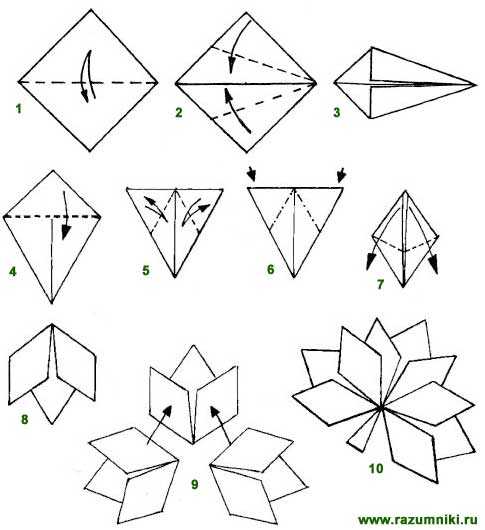 1

2

3

4

5

6

7

8

9

10

www.razumniki.ru