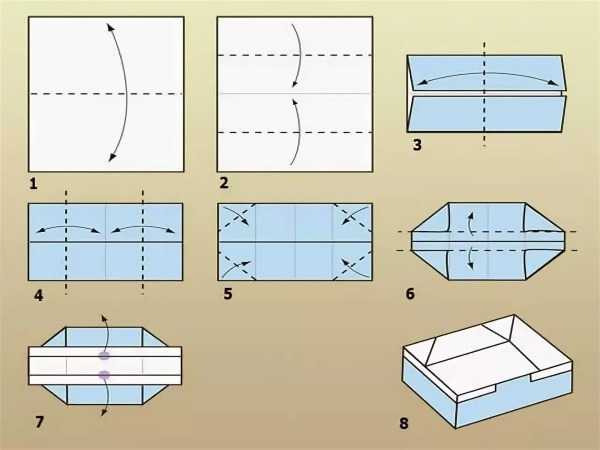 1
2
3
4
5
6
7
8