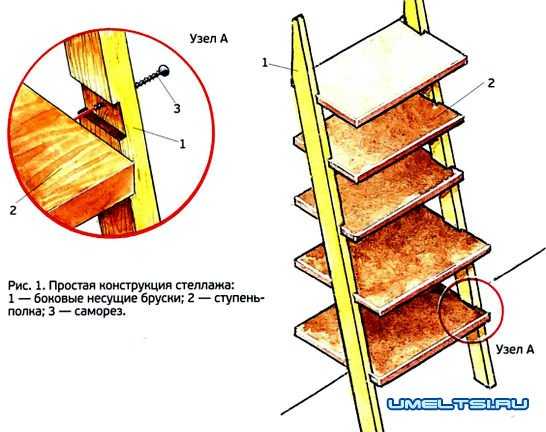 Узел А

3

1

2

1

2

Рис. 1. Простая конструкция стеллажа: 1 — боковые несущие бруски; 2 — ступень-полка; 3 — саморез.

Узел А

UMELTSI.RU