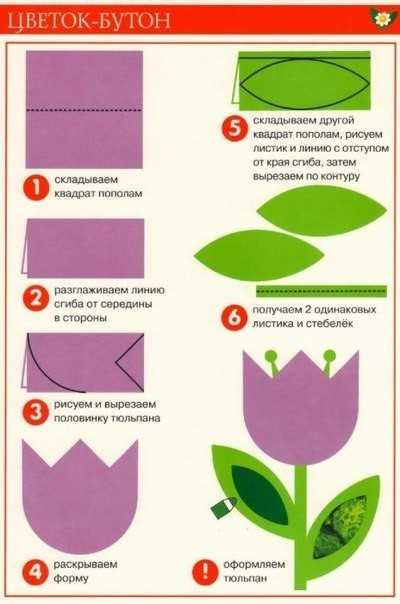 ЦВЕТОК-БУТОН

1 складываем квадрат пополам

2 разглаживаем линию сгиба от середины в стороны

3 рисуем и вырезаем половинку тюльпана

4 раскрываем форму

5 складываем другой квадрат пополам, рисуем листик и линию с отступом от края сгиба, затем вырезаем по контуру

6 получаем 2 одинаковых листика и стебелёк

! оформляем тюльпан