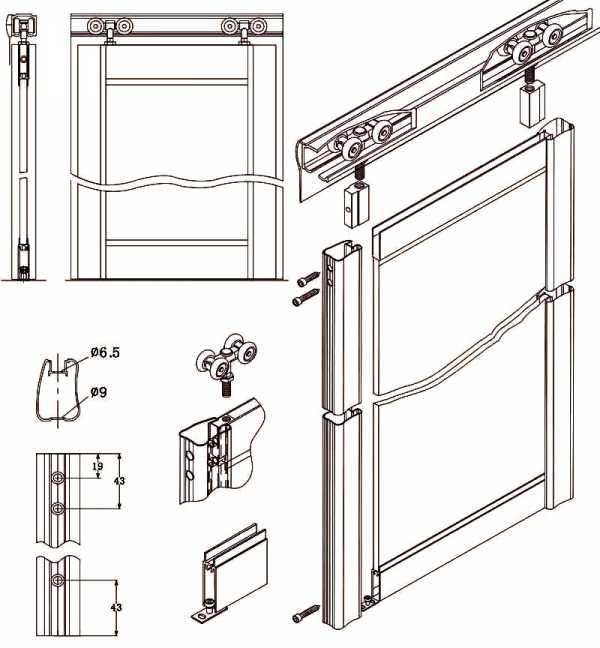 Ø6.5
Ø9
19
43
43