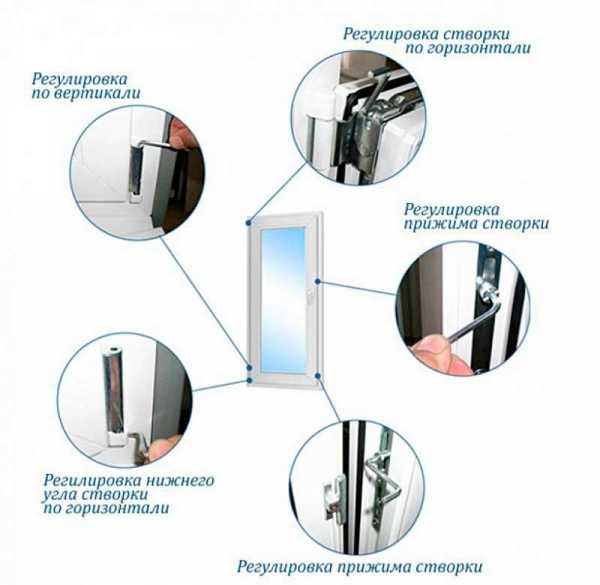 Регулировка створки по горизонтали

Регулировка по вертикали

Регулировка прижима створки

Регилировка нижнего угла створки по горизонтали

Регулировка прижима створки