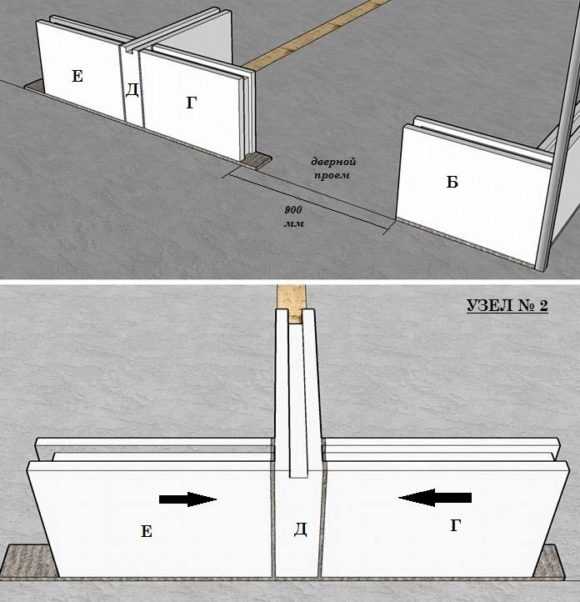 Е
Д
Г
дверной проем
900 мм
Б

УЗЕЛ № 2
Е
Д
Г