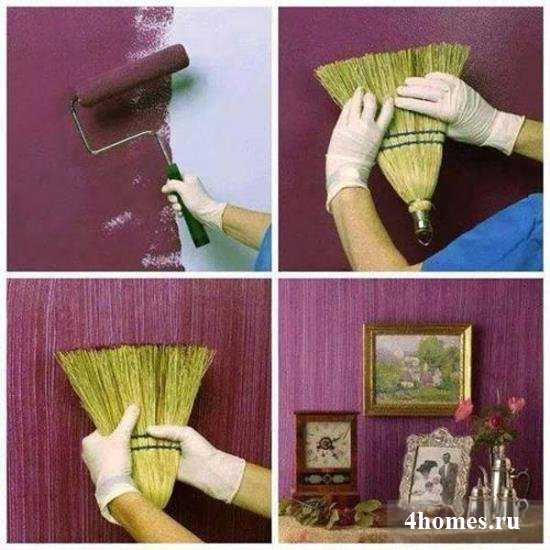 4homes.ru