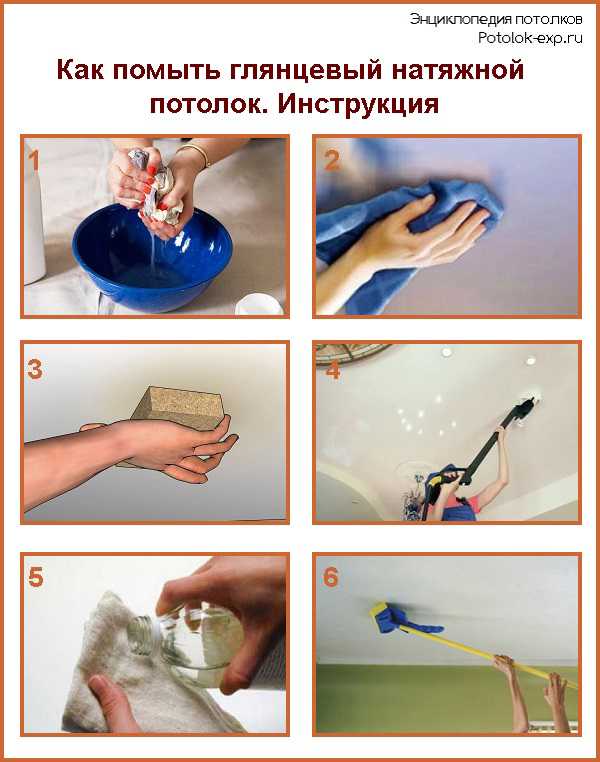 Энциклопедия потолков
Potolok-exp.ru

Как помыть глянцевый натяжной потолок. Инструкция

1

2

3

4

5

6