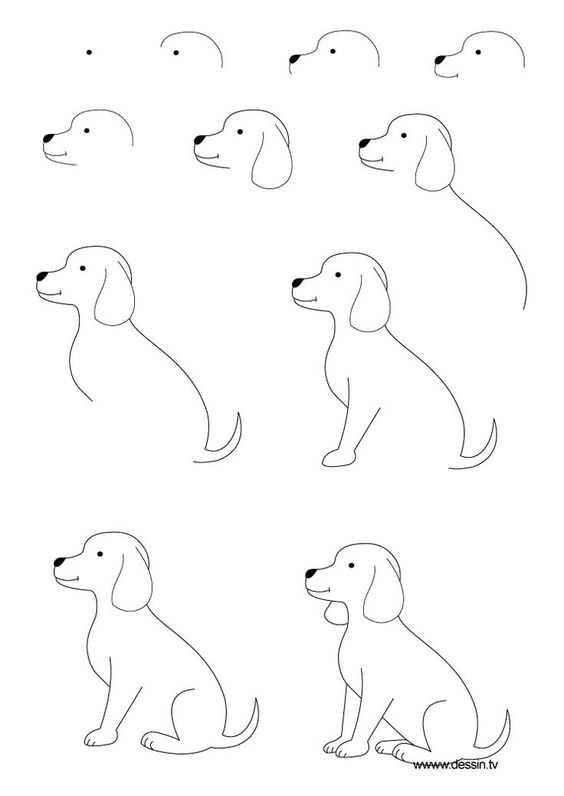 wwww.dessin.tv