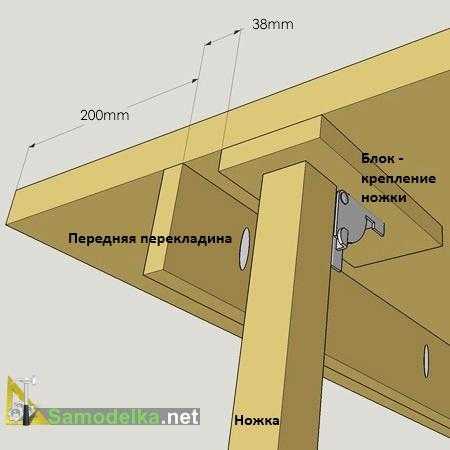 38mm

200mm

Блок - крепление ножки

Передняя перекладина

Samodelka.net

Ножка