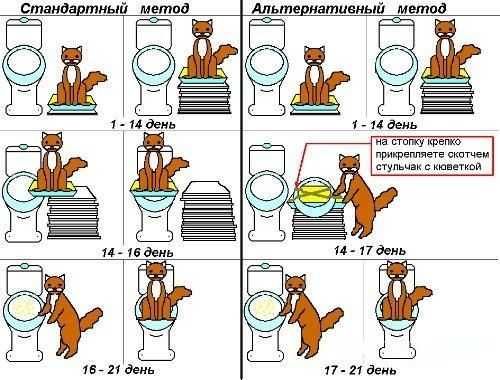 Стандартный метод

1 - 14 день

14 - 16 день

16 - 21 день

Альтернативный метод

1 - 14 день

на стопку крепко прикрепляете скотчем стульчак с кюветкой

14 - 17 день

17 - 21 день