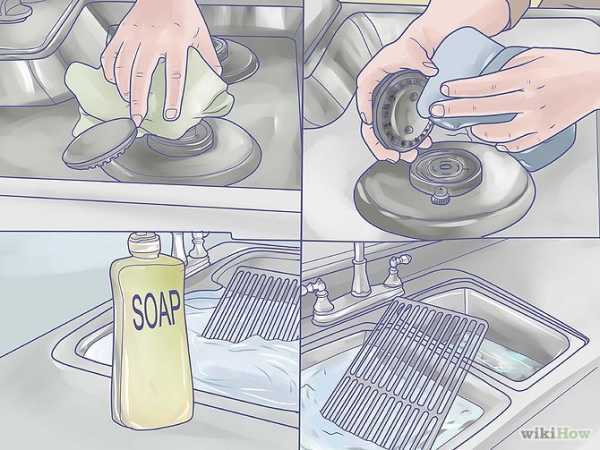 SOAP

wikiHow