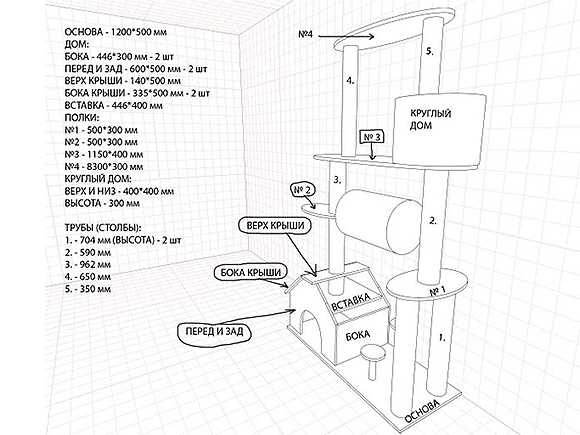 ОСНОВА - 1200*500 мм
ДОМ:
БОКА - 446*300 мм - 2 шт
ПЕРЕД И ЗАД - 600*500 мм - 2 шт
ВЕРХ КРЫШИ - 140*500 мм
БОКА КРЫШИ - 335*500 мм - 2 шт
ВСТАВКА - 446*400 мм
ПОЛКИ:
№1 - 500*300 мм
№2 - 500*300 мм
№3 - 1150*400 мм
№4 - 8300*300 мм
КРУГЛЫЙ ДОМ:
ВЕРХ И НИЗ - 400*400 мм
ВЫСОТА - 300 мм

ТРУБЫ (СТОЛБЫ):
1. - 704 мм (ВЫСОТА) - 2 шт
2. - 590 мм
3. - 962 мм
4. - 650 мм
5. - 350 мм

№4
5.
4.
КРУГЛЫЙ ДОМ
№ 3
3.
№ 2
2.
ВЕРХ КРЫШИ
БОКА КРЫШИ
№ 1
ВСТАВКА
ПЕРЕД И ЗАД
БОКА
1.
ОСНОВА