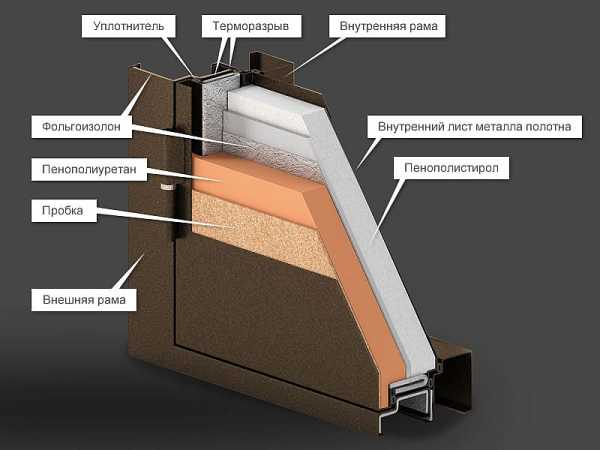 Уплотнитель
Терморазрыв
Внутренняя рама
Фольгоизолон
Внутренний лист металла полотна
Пенополиуретан
Пенополистирол
Пробка
Внешняя рама