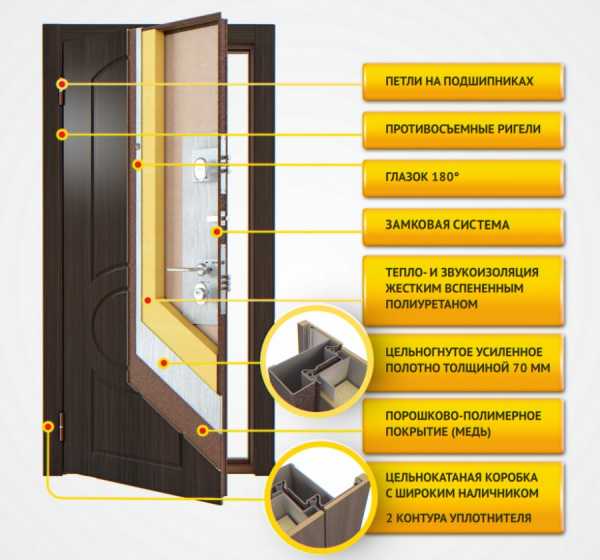 ПЕТЛИ НА ПОДШИПНИКАХ

ПРОТИВОСЪЕМНЫЕ РИГЕЛИ

ГЛАЗОК 180°

ЗАМКОВАЯ СИСТЕМА

ТЕПЛО- И ЗВУКОИЗОЛЯЦИЯ ЖЕСТКИМ ВСПЕНЕННЫМ ПОЛИУРЕТАНОМ

ЦЕЛЬНОГНУТОЕ УСИЛЕННОЕ ПОЛОТНО ТОЛЩИНОЙ 70 ММ

ПОРОШКОВО-ПОЛИМЕРНОЕ ПОКРЫТИЕ (МЕДЬ)

ЦЕЛЬНОКАТАНАЯ КОРОБКА С ШИРОКИМ НАЛИЧНИКОМ

2 КОНТУРА УПЛОТНИТЕЛЯ