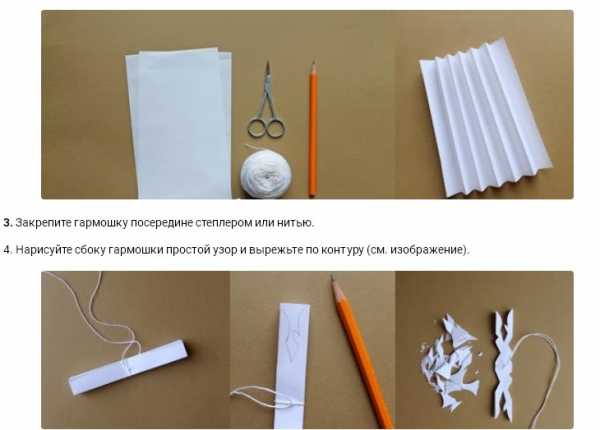 3. Закрепите гармошку посередине степлером или нитью.

4. Нарисуйте сбоку гармошки простой узор и вырежьте по контуру (см. изображение).